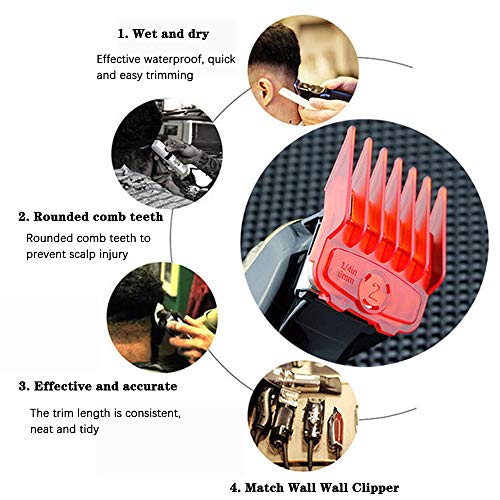 1. Wet and dry

Effective waterproof, quick and easy trimming

2. Rounded comb teeth

Rounded comb teeth to prevent scalp injury

1/4in
6mm
2

3. Effective and accurate

The trim length is consistent, neat and tidy

4. Match Wall Wall Clipper