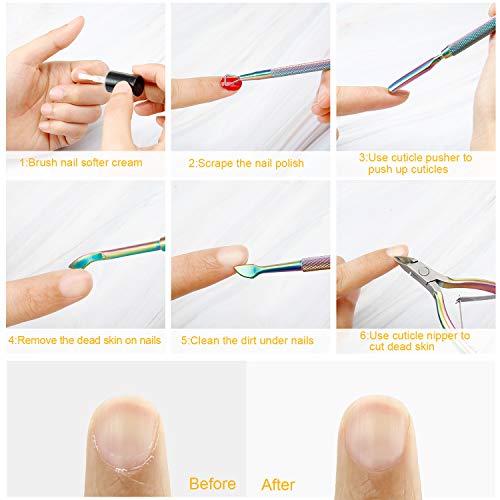 1:Brush nail softer cream

2:Scrape the nail polish

3:Use cuticle pusher to push up cuticles

4:Remove the dead skin on nails

5:Clean the dirt under nails

6:Use cuticle nipper to cut dead skin

Before

After