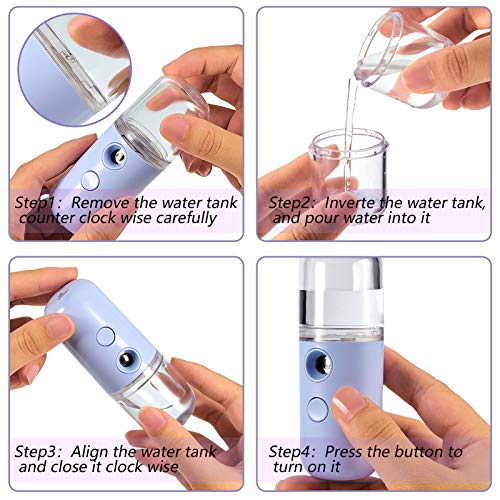 Step1: Remove the water tank counter clock wise carefully

Step2: Inverte the water tank, and pour water into it

Step3: Align the water tank and close it clock wise

Step4: Press the button to turn on it