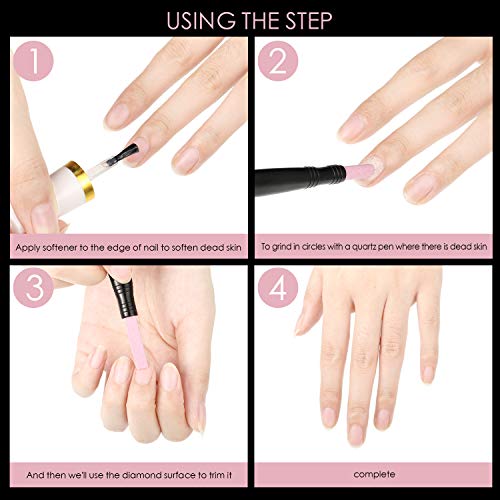 USING THE STEP

1

Apply softener to the edge of nail to soften dead skin

2

To grind in circles with a quartz pen where there is dead skin

3

And then we'll use the diamond surface to trim it

4

complete