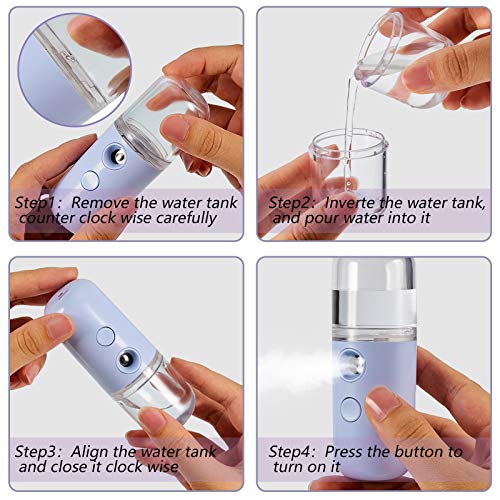 Step1: Remove the water tank counter clock wise carefully

Step2: Inverte the water tank, and pour water into it

Step3: Align the water tank and close it clock wise

Step4: Press the button to turn on it