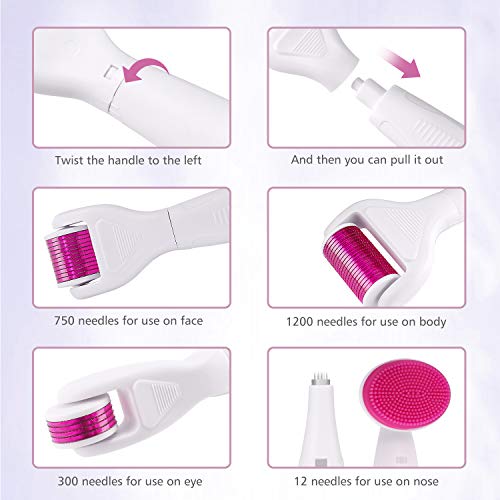 Twist the handle to the left

And then you can pull it out

750 needles for use on face

1200 needles for use on body

300 needles for use on eye

12 needles for use on nose