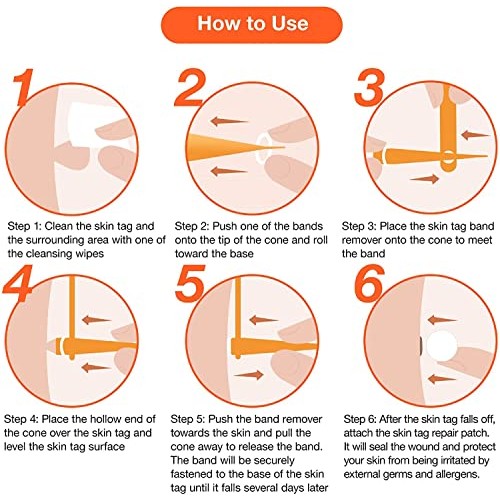 How to Use

1

Step 1: Clean the skin tag and the surrounding area with one of the cleansing wipes

2

Step 2: Push one of the bands onto the tip of the cone and roll toward the base

3

Step 3: Place the skin tag band remover onto the cone to meet the band

4

Step 4: Place the hollow end of the cone over the skin tag and level the skin tag surface

5

Step 5: Push the band remover towards the skin and pull the cone away to release the band. The band will be securely fastened to the base of the skin tag until it falls several days later

6

Step 6: After the skin tag falls off, attach the skin tag repair patch. It will seal the wound and protect your skin from being irritated by external germs and allergens.