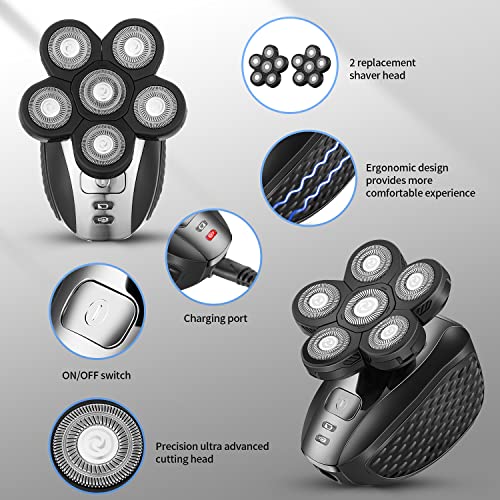 2 replacement shaver head

Ergonomic design provides more comfortable experience

Charging port

ON/OFF switch

Precision ultra advanced cutting head