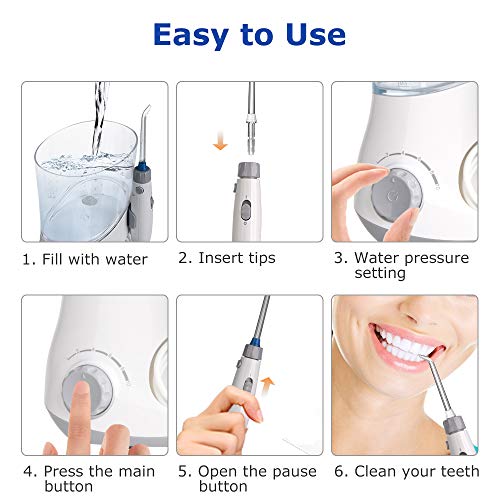 Easy to Use

1. Fill with water

2. Insert tips

3. Water pressure setting

4. Press the main button

5. Open the pause button

6. Clean your teeth