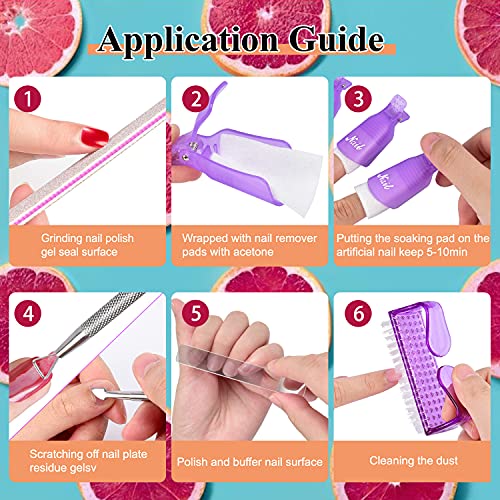 Application Guide

1

Grinding nail polish gel seal surface

2

Wrapped with nail remover pads with acetone

3

Nail

Nail

Putting the soaking pad on the artificial nail keep 5-10min

4

Scratching off nail plate residue gelsv

5

Polish and buffer nail surface

6

Cleaning the dust