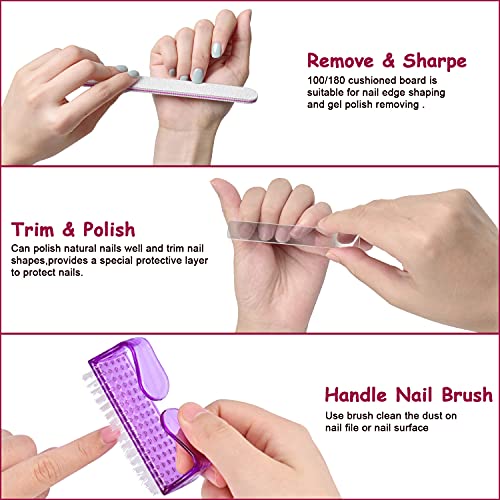 Remove & Sharpe

100/180 cushioned board is suitable for nail edge shaping and gel polish removing .

Trim & Polish

Can polish natural nails well and trim nail shapes,provides a special protective layer to protect nails.

Handle Nail Brush

Use brush clean the dust on nail file or nail surface