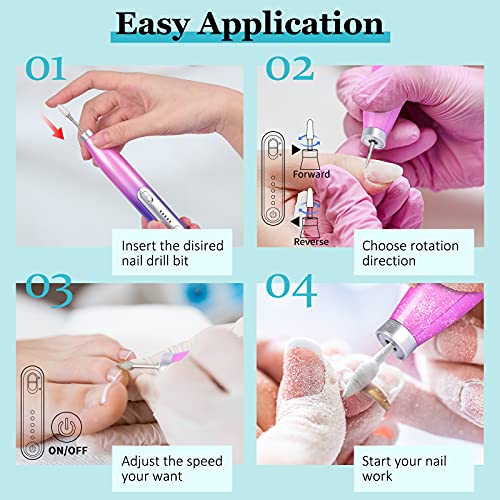 Easy Application

01

Insert the disired nail drill bit

02

Forward

Reverse

Choose rotation direction

03

ON/OFF

Adjust the speed your want

04

Start your nail work