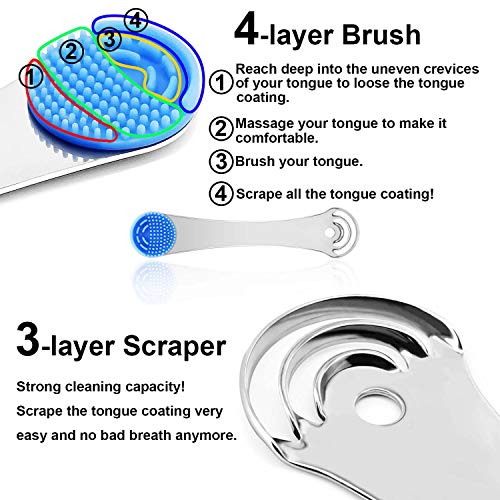 ①
②
③
④

4-layer Brush

① Reach deep into the uneven crevices of your tongue to loose the tongue coating.

② Massage your tongue to make it comfortable.

③ Brush your tongue.

④ Scrape all the tongue coating!

3-layer Scraper

Strong cleaning capacity!

Scrape the tongue coating very easy and no bad breath anymore.