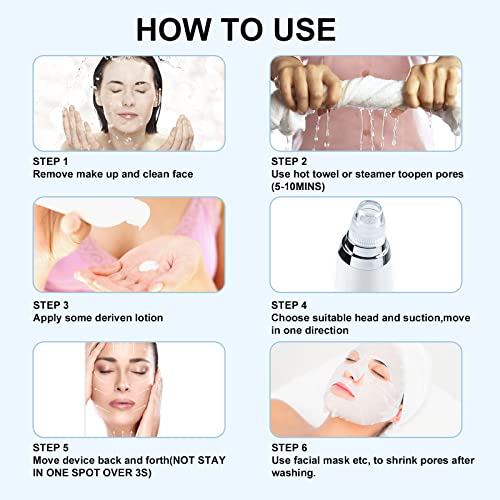 HOW TO USE

STEP 1
Remove make up and clean face

STEP 2
Use hot towel or steamer toopen pores (5-10MINS)

STEP 3
Apply some deriven lotion

STEP 4
Choose suitable head and suction,move in one direction

STEP 5
Move device back and forth(NOT STAY IN ONE SPOT OVER 3S)

STEP 6
Use facial mask etc, to shrink pores after washing.