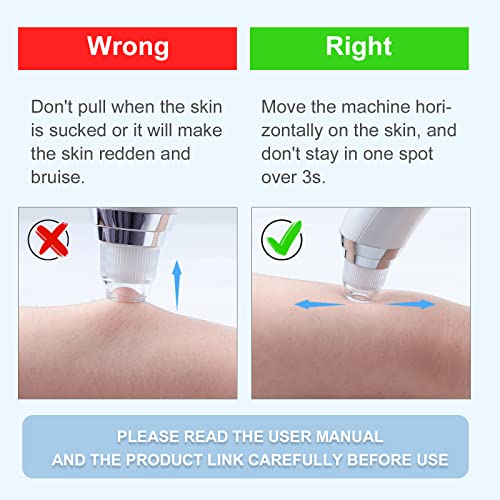 Wrong

Don't pull when the skin is sucked or it will make the skin redden and bruise.

Right

Move the machine horizontally on the skin, and don't stay in one spot over 3s.

PLEASE READ THE USER MANUAL AND THE PRODUCT LINK CAREFULLY BEFORE USE