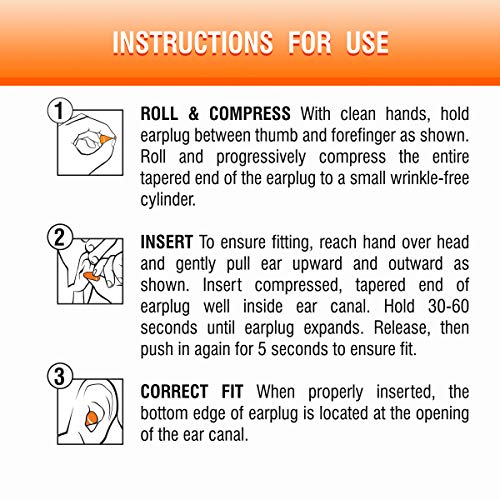 INSTRUCTIONS FOR USE

1

ROLL & COMPRESS With clean hands, hold earplug between thumb and forefinger as shown. Roll and progressively compress the entire tapered end of the earplug to a small wrinkle-free cylinder.

2

INSERT To ensure fitting, reach hand over head and gently pull ear upward and outward as shown. Insert compressed, tapered end of earplug well inside ear canal. Hold 30-60 seconds until earplug expands. Release, then push in again for 5 seconds to ensure fit.

3

CORRECT FIT When properly inserted, the bottom edge of earplug is located at the opening of the ear canal.