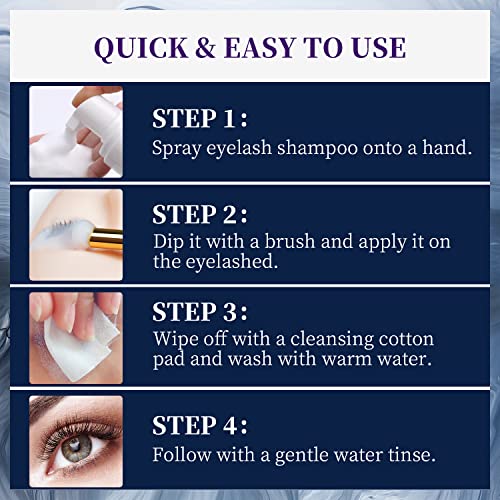 QUICK & EASY TO USE

STEP 1:
Spray eyelash shampoo onto a hand.

STEP 2:
Dip it with a brush and apply it on the eyelashed.

STEP 3:
Wipe off with a cleansing cotton pad and wash with warm water.

STEP 4:
Follow with a gentle water tinse.