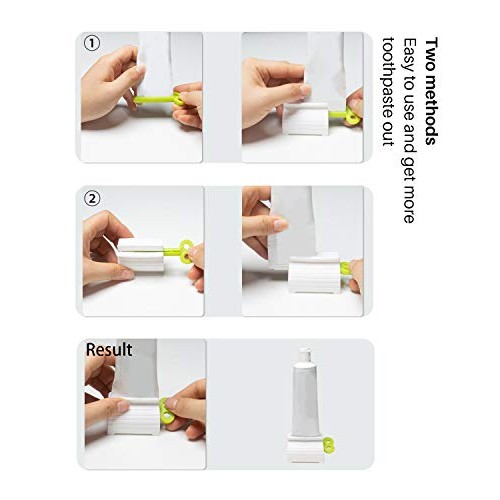 Two methods
Easy to use and get more toothpaste out

①

②

Result