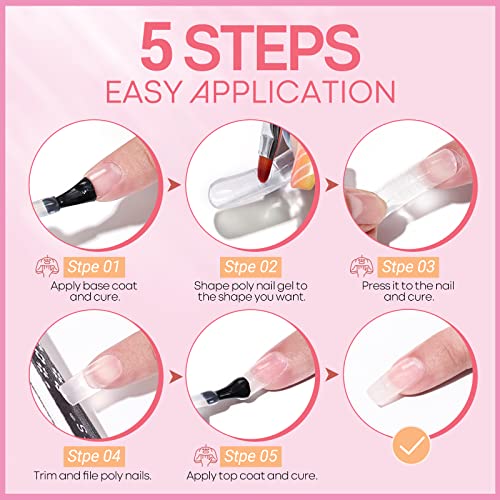 5 STEPS
EASY APPLICATION

Stpe 01
Apply base coat and cure.

Stpe 02
Shape poly nail gel to the shape you want.

Stpe 03
Press it to the nail and cure.

Stpe 04
Trim and file poly nails.

Stpe 05
Apply top coat and cure.