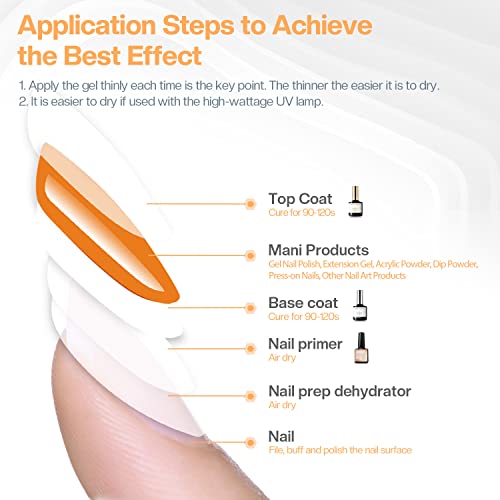 Application Steps to Achieve the Best Effect

1. Apply the gel thinly each time is the key point. The thinner the easier it is to dry.
2. It is easier to dry if used with the high-wattage UV lamp.

Top Coat
Cure for 90-120s

Mani Products
Gel Nail Polish, Extension Gel, Acrylic Powder, Dip Powder, Press-on Nails, Other Nail Art Products

Base coat
Cure for 90-120s

Nail primer
Air dry

Nail prep dehydrator
Air dry

Nail
File, buff and polish the nail surface