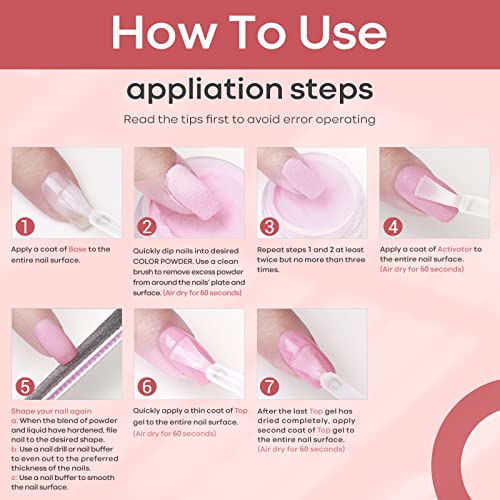 How To Use

appliation steps

Read the tips first to avoid error operating

1

Apply a coat of Base to the entire nail surface.

2

Quickly dip nails into desired COLOR POWDER. Use a clean brush to remove excess powder from around the nails' plate and surface. (Air dry for 60 seconds)

3

Repeat steps 1 and 2 at least twice but no more than three times.

4

Apply a coat of Activator to the entire nail surface. (Air dry for 60 seconds)

5

Shape your nail again
a: When the blend of powder and liquid have hardened, file nail to the desired shape.
b: Use a nail drill or nail buffer to even out to the preferred thickness of the nails.
c: Use a nail buffer to smooth the nail surface.

6

Quickly apply a thin coat of Top gel to the entire nail surface. (Air dry for 60 seconds)

7

After the last Top gel has dried completely, apply second coat of Top gel to the entire nail surface. (Air dry for 60 seconds)