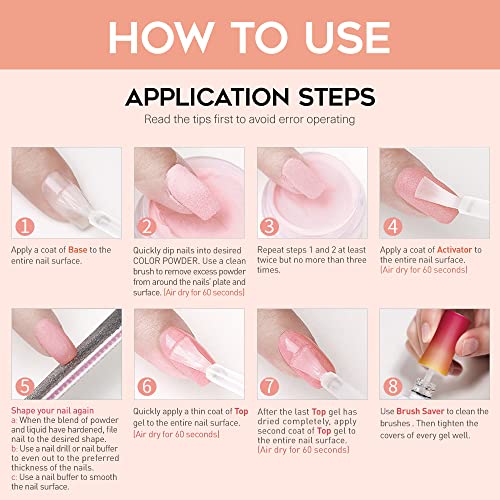 HOW TO USE

APPLICATION STEPS
Read the tips first to avoid error operating

1
Apply a coat of Base to the entire nail surface.

2
Quickly dip nails into desired COLOR POWDER. Use a clean brush to remove excess powder from around the nails' plate and surface. [Air dry for 60 seconds]

3
Repeat steps 1 and 2 at least twice but no more than three times.

4
Apply a coat of Activator to the entire nail surface. [Air dry for 60 seconds]

5
Shape your nail again
a: When the blend of powder and liquid have hardened, file nail to the desired shape.
b: Use a nail drill or nail buffer to even out to the preferred thickness of the nails.
c: Use a nail buffer to smooth the nail surface.

6
Quickly apply a thin coat of Top gel to the entire nail surface. [Air dry for 60 seconds]

7
After the last Top gel has dried completely, apply second coat of Top gel to the entire nail surface. [Air dry for 60 seconds]

8
Use Brush Saver to clean the brushes. Then tighten the covers of every gel well.