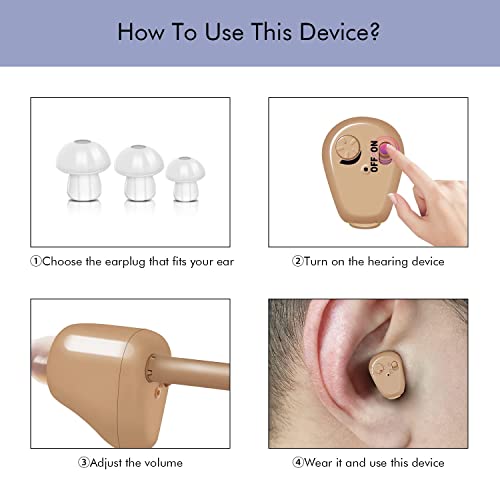 How To Use This Device?

OFF ON

①Choose the earplug that fits your ear

②Turn on the hearing device

③Adjust the volume

④Wear it and use this device