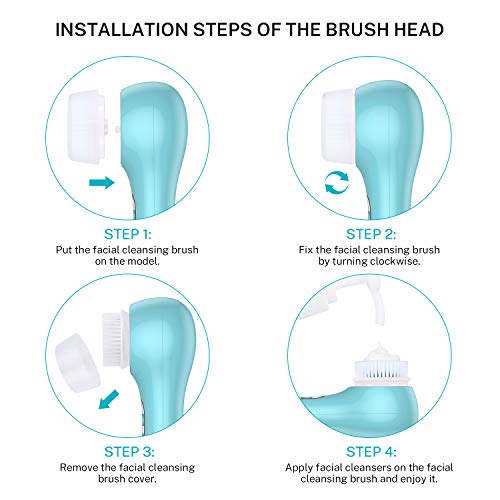 INSTALLATION STEPS OF THE BRUSH HEAD

STEP 1:
Put the facial cleansing brush on the model.

STEP 2:
Fix the facial cleansing brush by turning clockwise.

STEP 3:
Remove the facial cleansing brush cover.

STEP 4:
Apply facial cleansers on the facial cleansing brush and enjoy it.