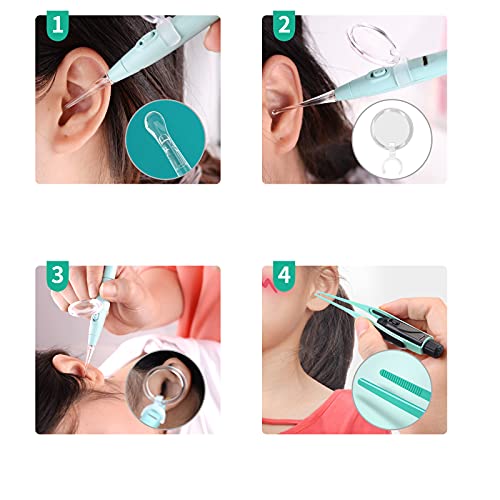 1

2

3

4