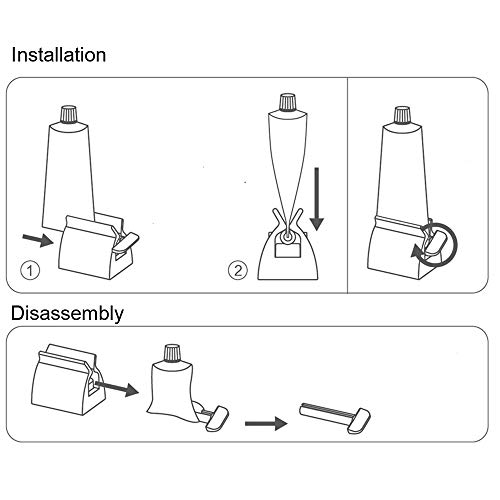 Installation

①

②

Disassembly