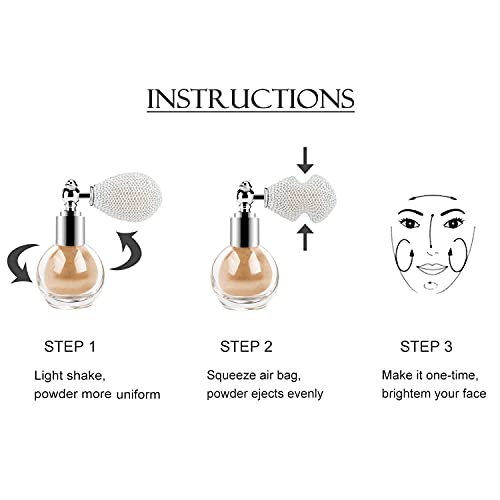 INSTRUCTIONS

STEP 1

Light shake, powder more uniform

STEP 2

Squeeze air bag, powder ejects evenly

STEP 3

Make it one-time, brightem your face