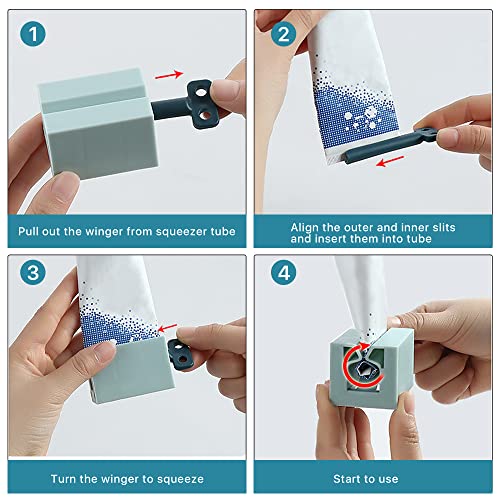 1

Pull out the winger from squeezer tube

2

Align the outer and inner slits and insert them into tube

3

Turn the winger to squeeze

4

Start to use