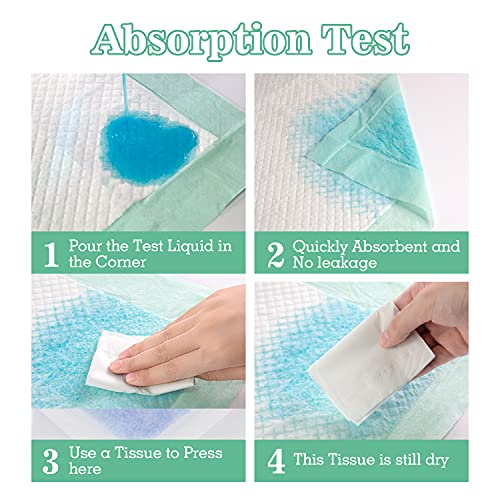 Absorption Test

1 Pour the Test Liquid in the Corner

2 Quickly Absorbent and No leakage

3 Use a Tissue to Press here

4 This Tissue is still dry