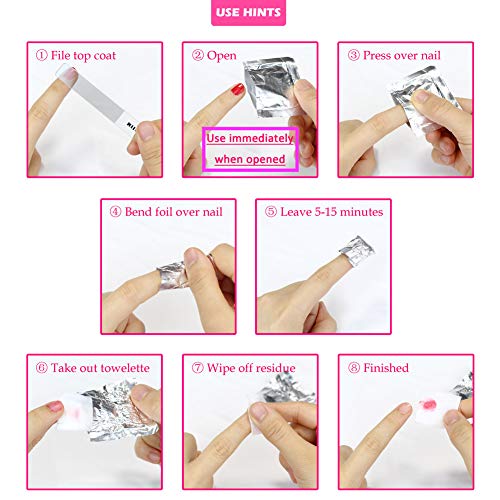 USE HINTS

① File top coat

② Open

Use immediately when opened

③ Press over nail

④ Bend foil over nail

⑤ Leave 5-15 minutes

⑥ Take out towelette

⑦ Wipe off residue

⑧ Finished