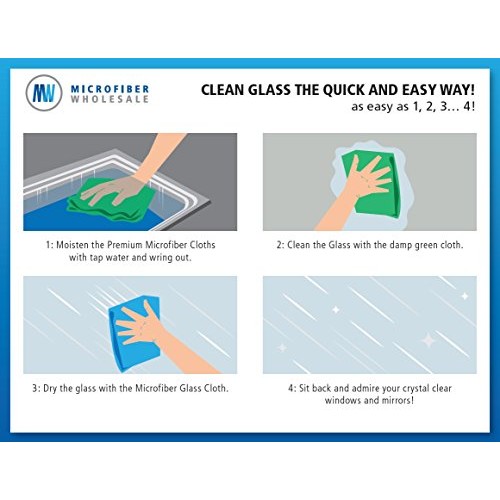 MW MICROFIBER WHOLESALE

CLEAN GLASS THE QUICK AND EASY WAY!
as easy as 1, 2, 3... 4!

1: Moisten the Premium Microfiber Cloths with tap water and wring out.

2: Clean the Glass with the damp green cloth.

3: Dry the glass with the Microfiber Glass Cloth.

4: Sit back and admire your crystal clear windows and mirrors!