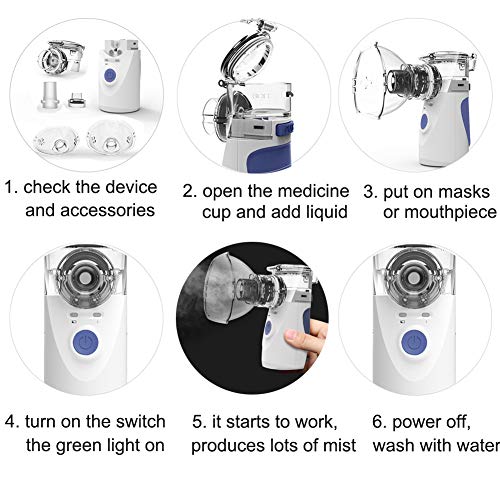 1. check the device and accessories

2. open the medicine cup and add liquid

3. put on masks or mouthpiece

4. turn on the switch the green light on

5. it starts to work, produces lots of mist

6. power off, wash with water