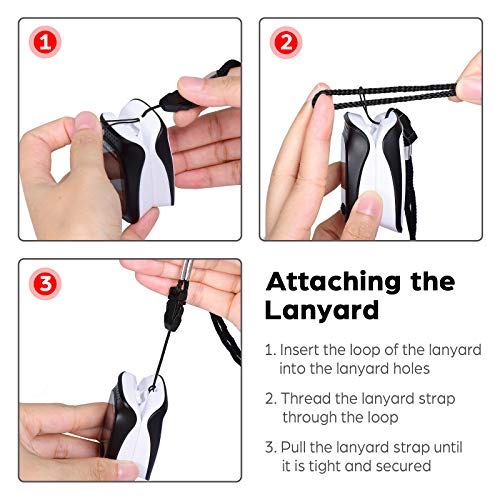 1

2

3

Attaching the Lanyard

1. Insert the loop of the lanyard into the lanyard holes

2. Thread the lanyard strap through the loop

3. Pull the lanyard strap until it is tight and secured