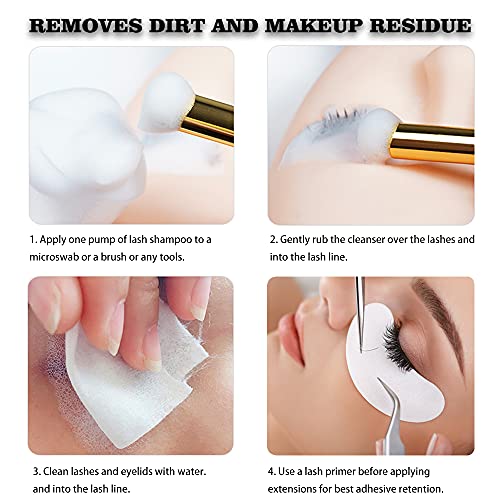 REMOVES DIRT AND MAKEUP RESIDUE

1. Apply one pump of lash shampoo to a microswab or a brush or any tools.

2. Gently rub the cleanser over the lashes and into the lash line.

3. Clean lashes and eyelids with water. and into the lash line.

4. Use a lash primer before applying extensions for best adhesive retention.