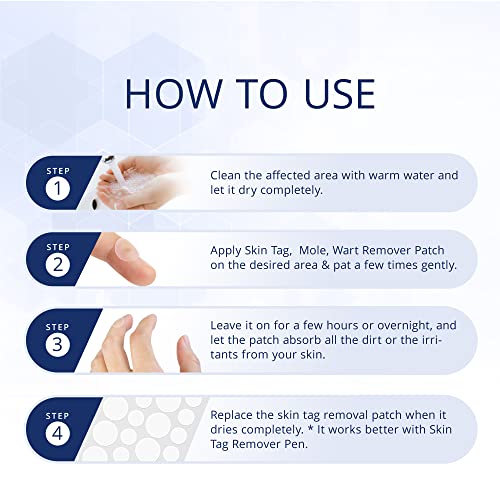 HOW TO USE

STEP 1

Clean the affected area with warm water and let it dry completely.

STEP 2

Apply Skin Tag, Mole, Wart Remover Patch on the desired area & pat a few times gently.

STEP 3

Leave it on for a few hours or overnight, and let the patch absorb all the dirt or the irritants from your skin.

STEP 4

Replace the skin tag removal patch when it dries completely. * It works better with Skin Tag Remover Pen.