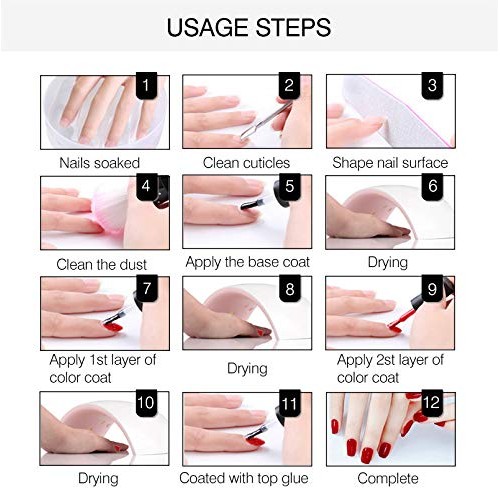 USAGE STEPS

1
Nails soaked

2
Clean cuticles

3
Shape nail surface

4
Clean the dust

5
Apply the base coat

6
Drying

7
Apply 1st layer of color coat

8
Drying

9
Apply 2st layer of color coat

10
Drying

11
Coated with top glue

12
Complete