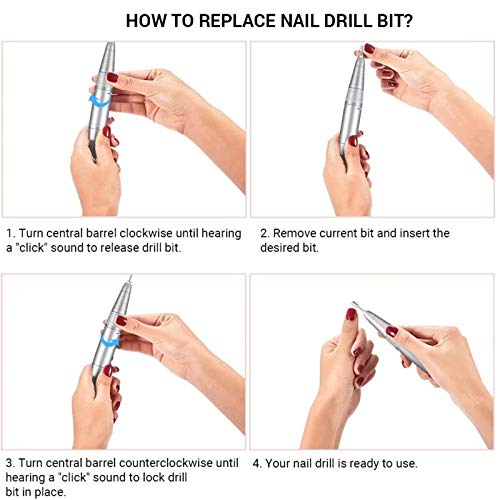 HOW TO REPLACE NAIL DRILL BIT?

1. Turn central barrel clockwise until hearing a "click" sound to release drill bit.

2. Remove current bit and insert the desired bit.

3. Turn central barrel counterclockwise until hearing a "click" sound to lock drill bit in place.

4. Your nail drill is ready to use.