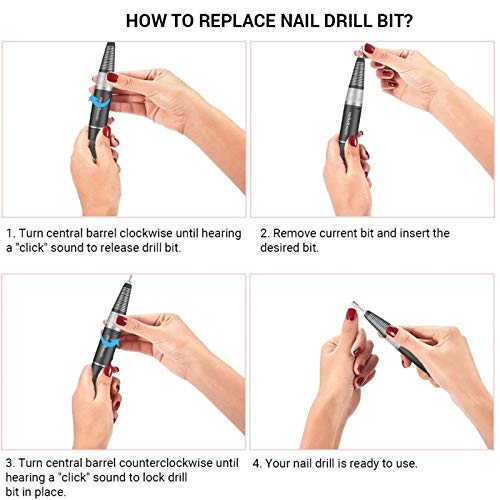 HOW TO REPLACE NAIL DRILL BIT?

1. Turn central barrel clockwise until hearing a "click" sound to release drill bit.

2. Remove current bit and insert the desired bit.

3. Turn central barrel counterclockwise until hearing a "click" sound to lock drill bit in place.

4. Your nail drill is ready to use.