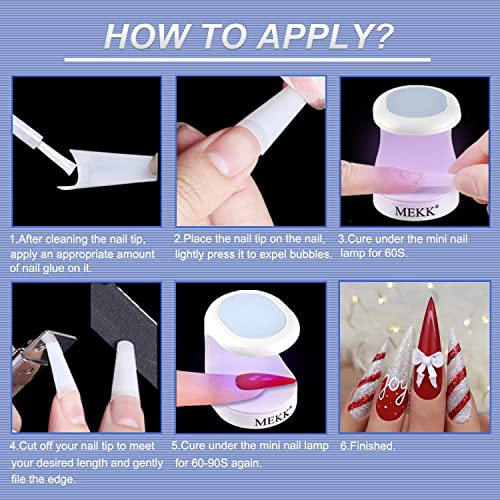 HOW TO APPLY?

MEKK®

1.After cleaning the nail tip, apply an appropriate amount of nail glue on it.

2.Place the nail tip on the nail, lightly press it to expel bubbles.

3.Cure under the mini nail lamp for 60S.

MEKK®

joy

4.Cut off your nail tip to meet your desired length and gently file the edge.

5.Cure under the mini nail lamp for 60-90S again.

6.Finished.