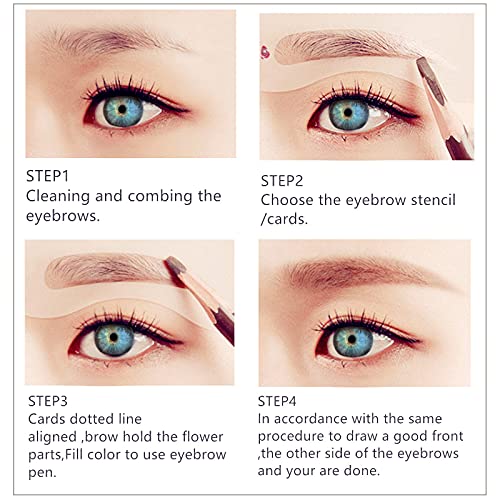 STEP1
Cleaning and combing the eyebrows.

STEP2
Choose the eyebrow stencil /cards.

STEP3
Cards dotted line aligned ,brow hold the flower parts,Fill color to use eyebrow pen.

STEP4
In accordance with the same procedure to draw a good front ,the other side of the eyebrows and your are done.