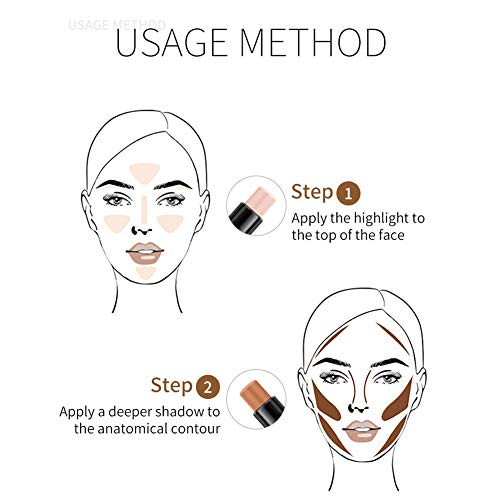 USAGE METHOD

USAGE METHOD

Step 1
Apply the highlight to the top of the face

Step 2
Apply a deeper shadow to the anatomical contour