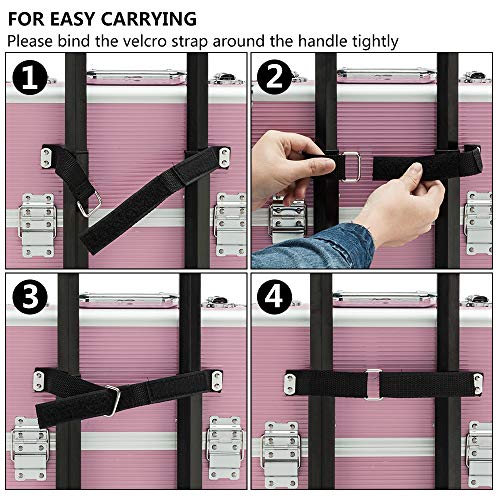 FOR EASY CARRYING
Please bind the velcro strap around the handle tightly

1

2

3

4