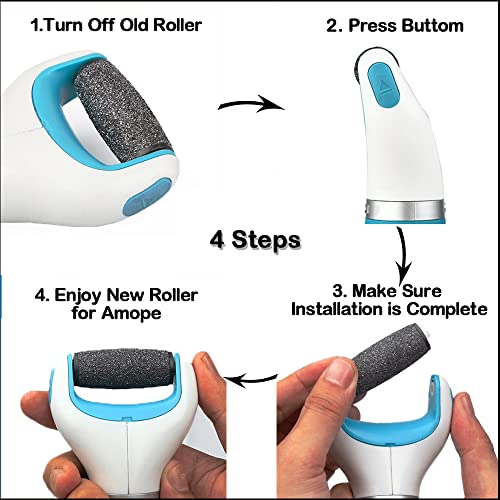 1.Turn Off Old Roller

2. Press Buttom

4 Steps

3. Make Sure Installation is Complete

4. Enjoy New Roller for Amope