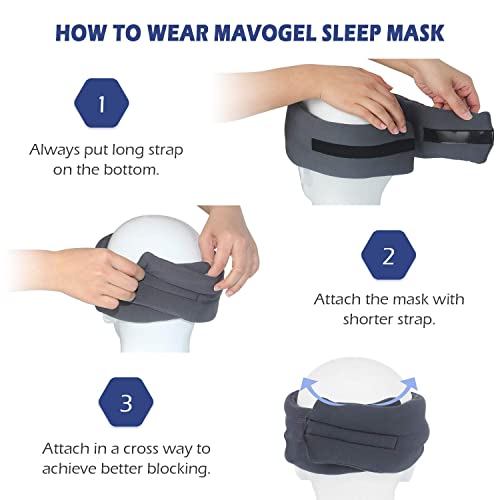 HOW TO WEAR MAVOGEL SLEEP MASK

1

Always put long strap on the bottom.

2

Attach the mask with shorter strap.

3

Attach in a cross way to achieve better blocking.