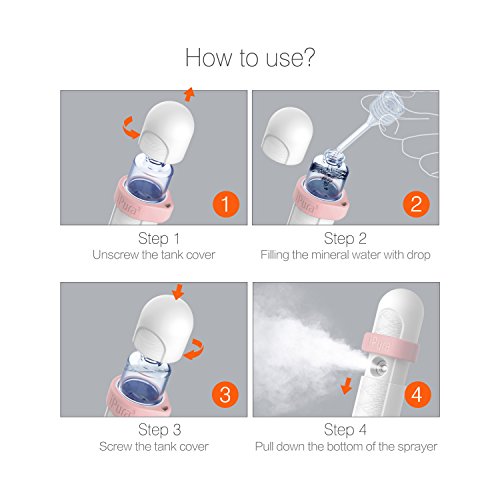 How to use?

iPura

1

Step 1
Unscrew the tank cover

iPura

2

Step 2
Filling the mineral water with drop

iPura

3

Step 3
Screw the tank cover

iPura

4

Step 4
Pull down the bottom of the sprayer