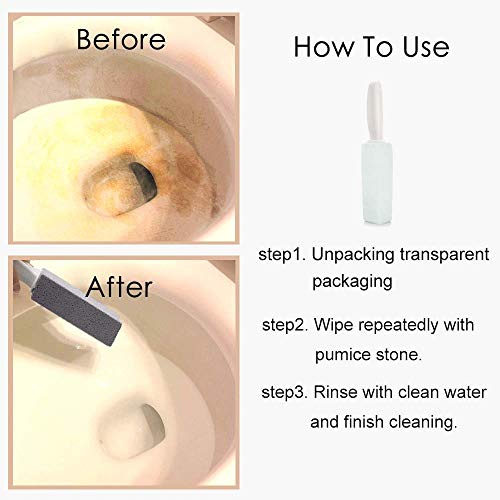 Before

After

How To Use

step1. Unpacking transparent packaging

step2. Wipe repeatedly with pumice stone.

step3. Rinse with clean water and finish cleaning.