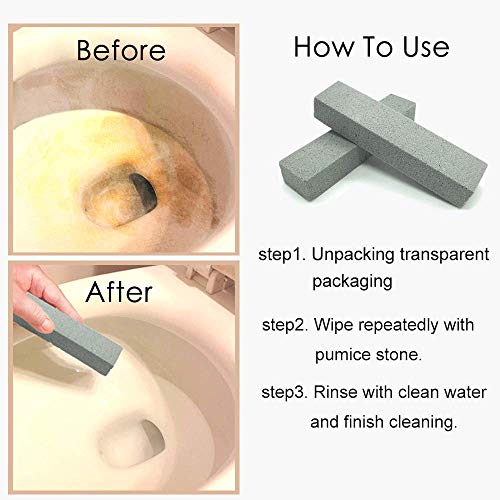 Before

After

How To Use

step1. Unpacking transparent packaging

step2. Wipe repeatedly with pumice stone.

step3. Rinse with clean water and finish cleaning.