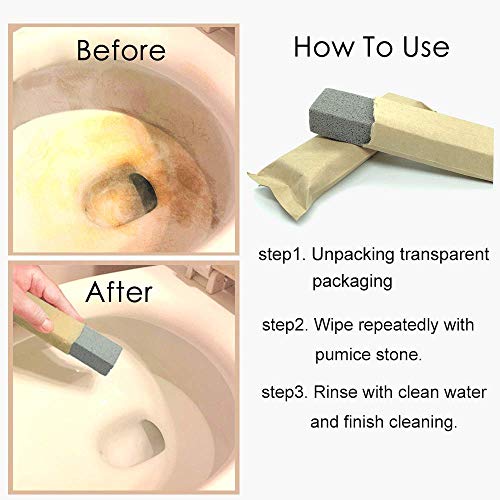 Before

After

How To Use

step1. Unpacking transparent packaging

step2. Wipe repeatedly with pumice stone.

step3. Rinse with clean water and finish cleaning.