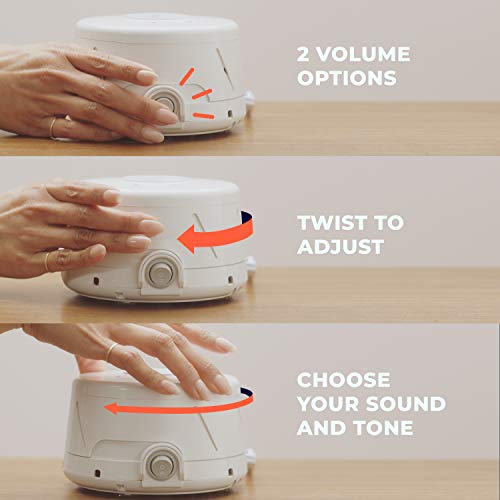 2 VOLUME OPTIONS

TWIST TO ADJUST

CHOOSE YOUR SOUND AND TONE