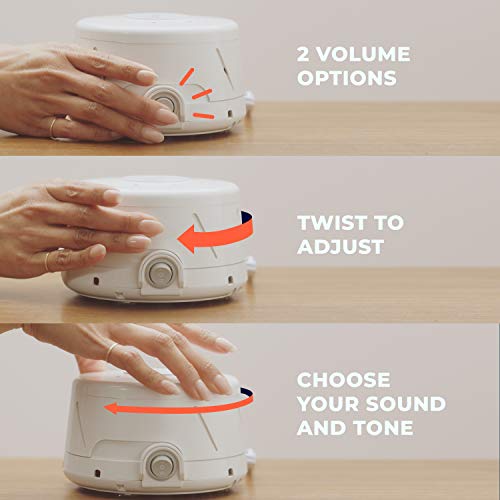 2 VOLUME OPTIONS

TWIST TO ADJUST

CHOOSE YOUR SOUND AND TONE